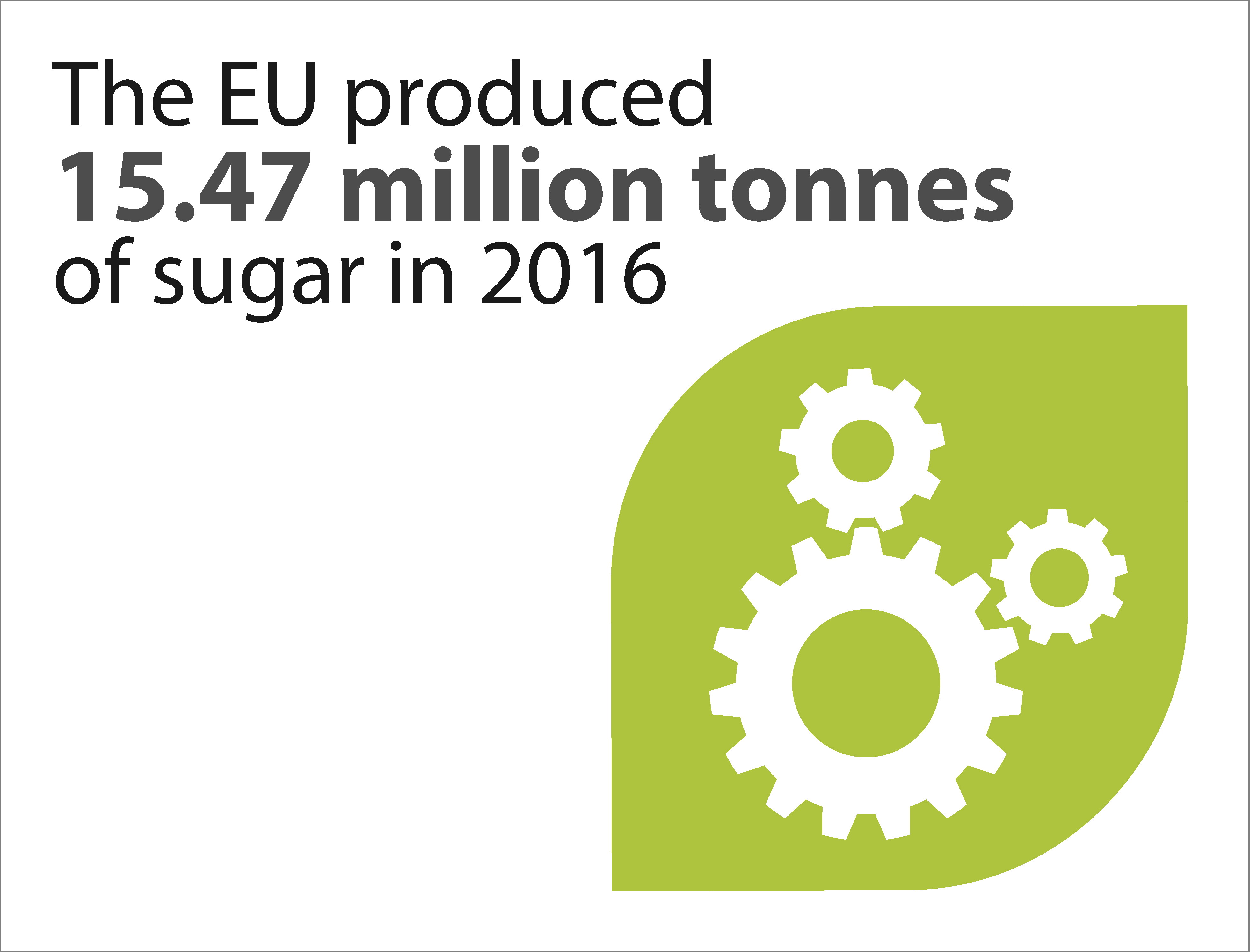 The EU produced
15.47 million tonnes
of sugar in 2016